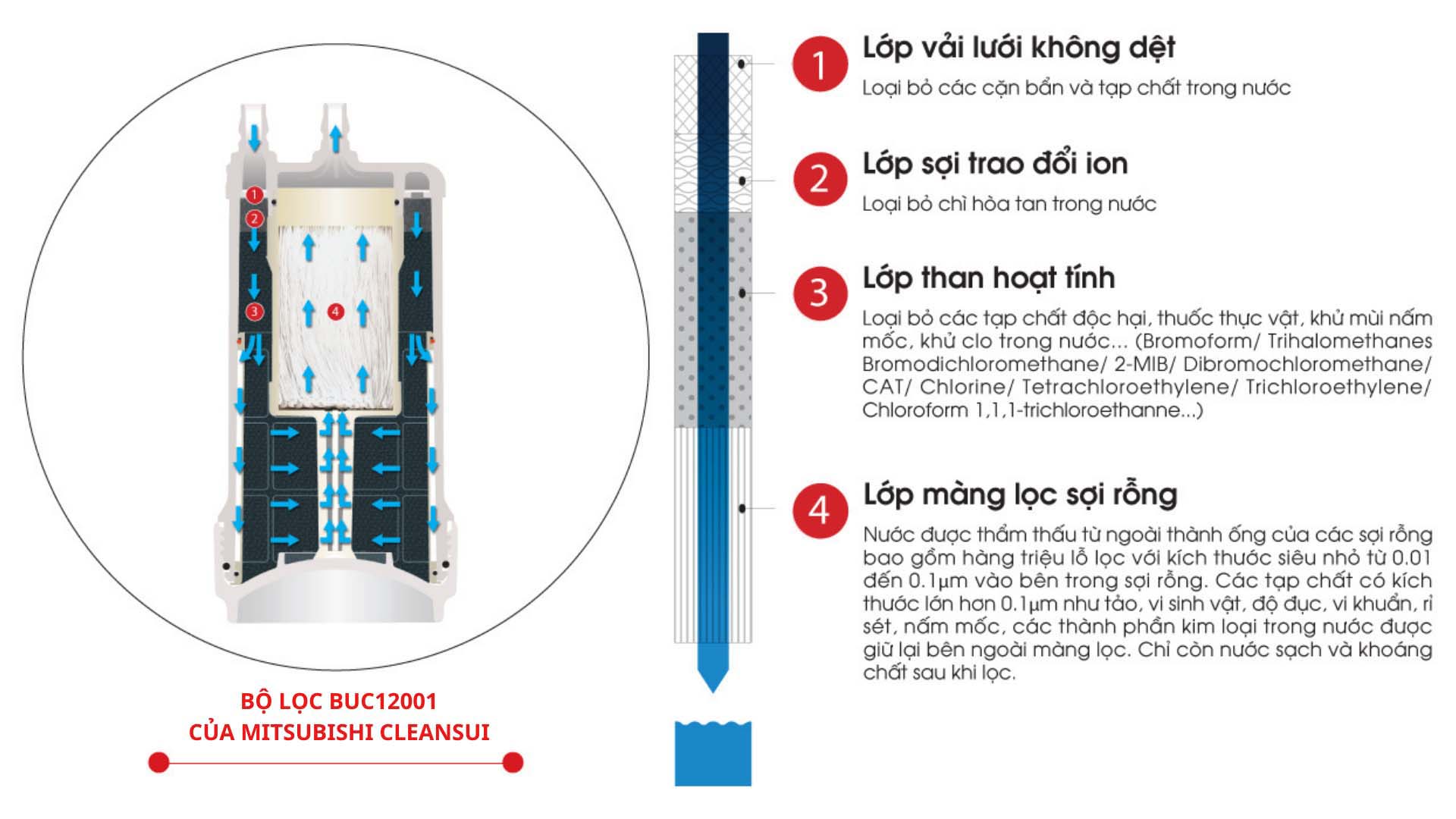 1
2
3
4

BỘ LỌC BUC12001
CỦA MITSUBISHI CLEANSUI

1 Lớp vải lưới không dệt

Loại bỏ các cặn bẩn và tạp chất trong nước

2 Lớp sợi trao đổi ion

Loại bỏ chì hòa tan trong nước

3 Lớp than hoạt tính

Loại bỏ các tạp chất độc hại, thuốc thực vật, khử mùi nấm mốc, khử clo trong nước... (Bromoform/ Trihalomethanes Bromodichloromethane/ 2-MIB/ Dibromochloromethane/ CAT/ Chlorine/ Tetrachloroethylene/ Trichloroethylene/ Chloroform 1,1,1-trichloroethanne...)

4 Lớp màng lọc sợi rỗng

Nước được thẩm thấu từ ngoài thành ống của các sợi rỗng bao gồm hàng triệu lỗ lọc với kích thước siêu nhỏ từ 0.01 đến 0.1µm vào bên trong sợi rỗng. Các tạp chất có kích thước lớn hơn 0.1µm như tảo, vi sinh vật, độ đục, vi khuẩn, rỉ sét, nấm mốc, các thành phần kim loại trong nước được giữ lại bên ngoài màng lọc. Chỉ còn nước sạch và khoáng chất sau khi lọc.