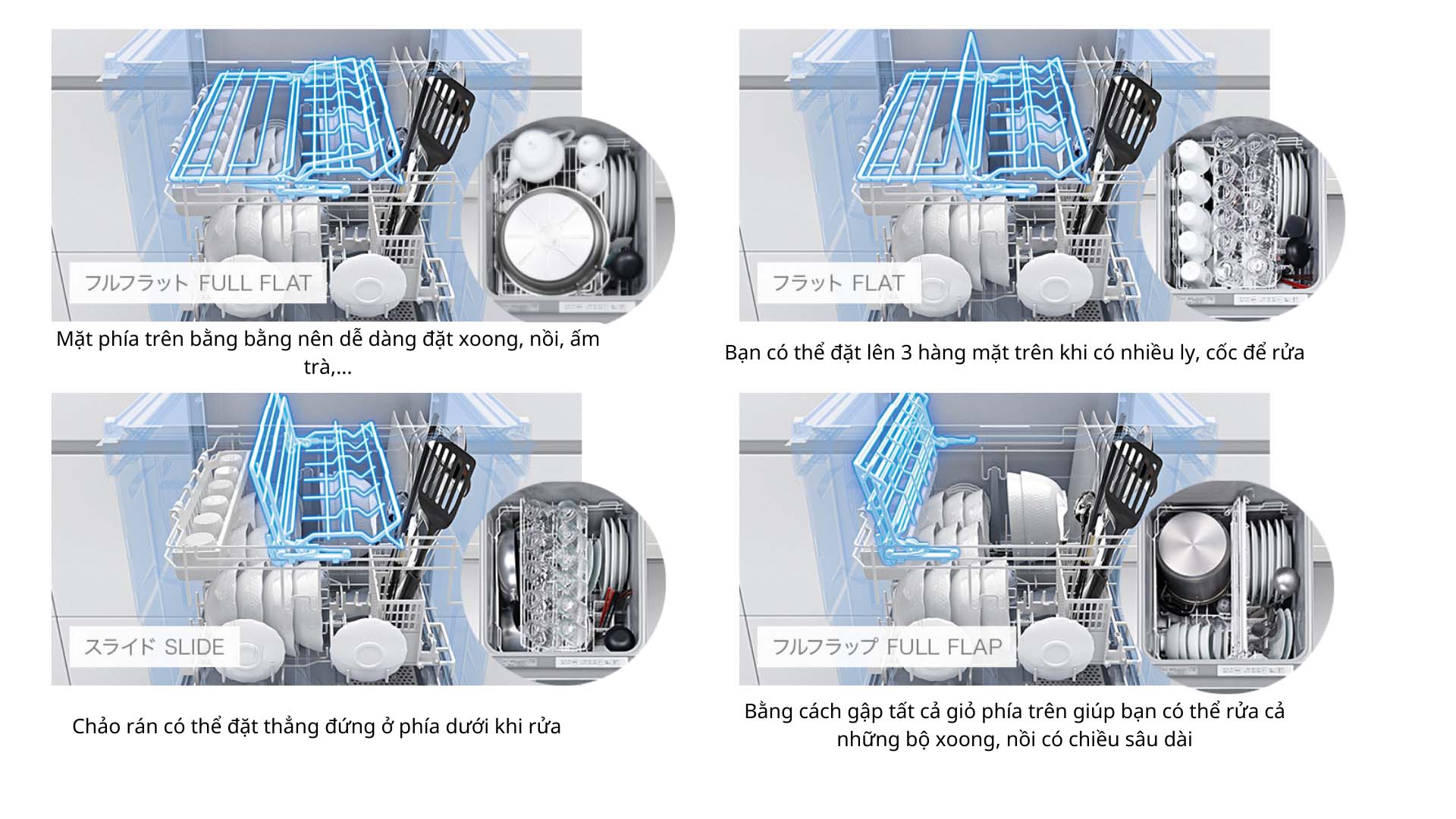 フルフラット FULL FLAT

Mặt phía trên bằng bằng nên dễ dàng đặt xoong, nồi, ấm trà,...

フラット FLAT

Bạn có thể đặt lên 3 hàng mặt trên khi có nhiều ly, cốc để rửa

スライド SLIDE

Chảo rán có thể đặt thẳng đứng ở phía dưới khi rửa

フルフラップ FULL FLAP

Bằng cách gập tất cả giỏ phía trên giúp bạn có thể rửa cả những bộ xoong, nồi có chiều sâu dài