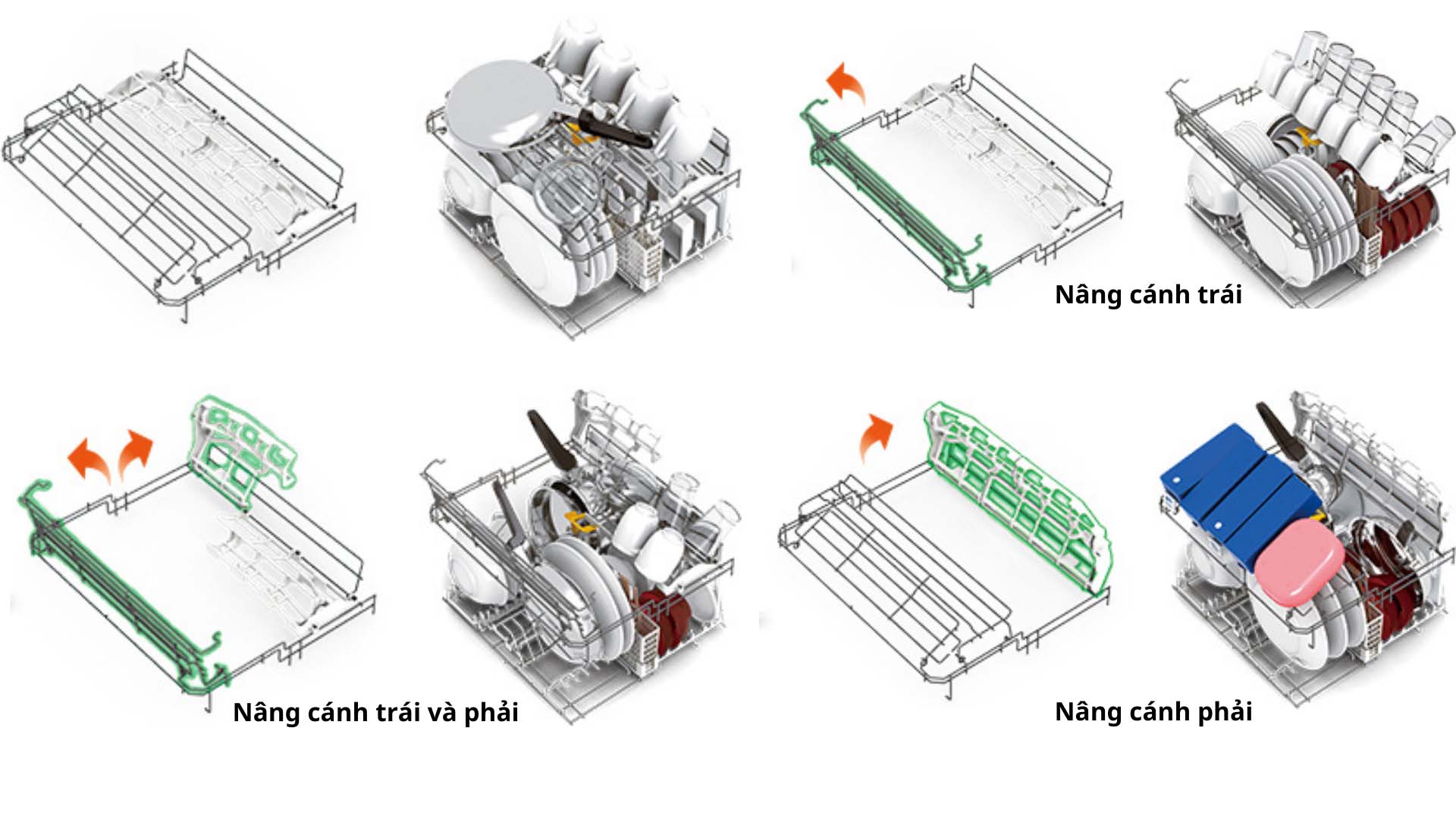 Nâng cánh trái

Nâng cánh trái và phải

Nâng cánh phải