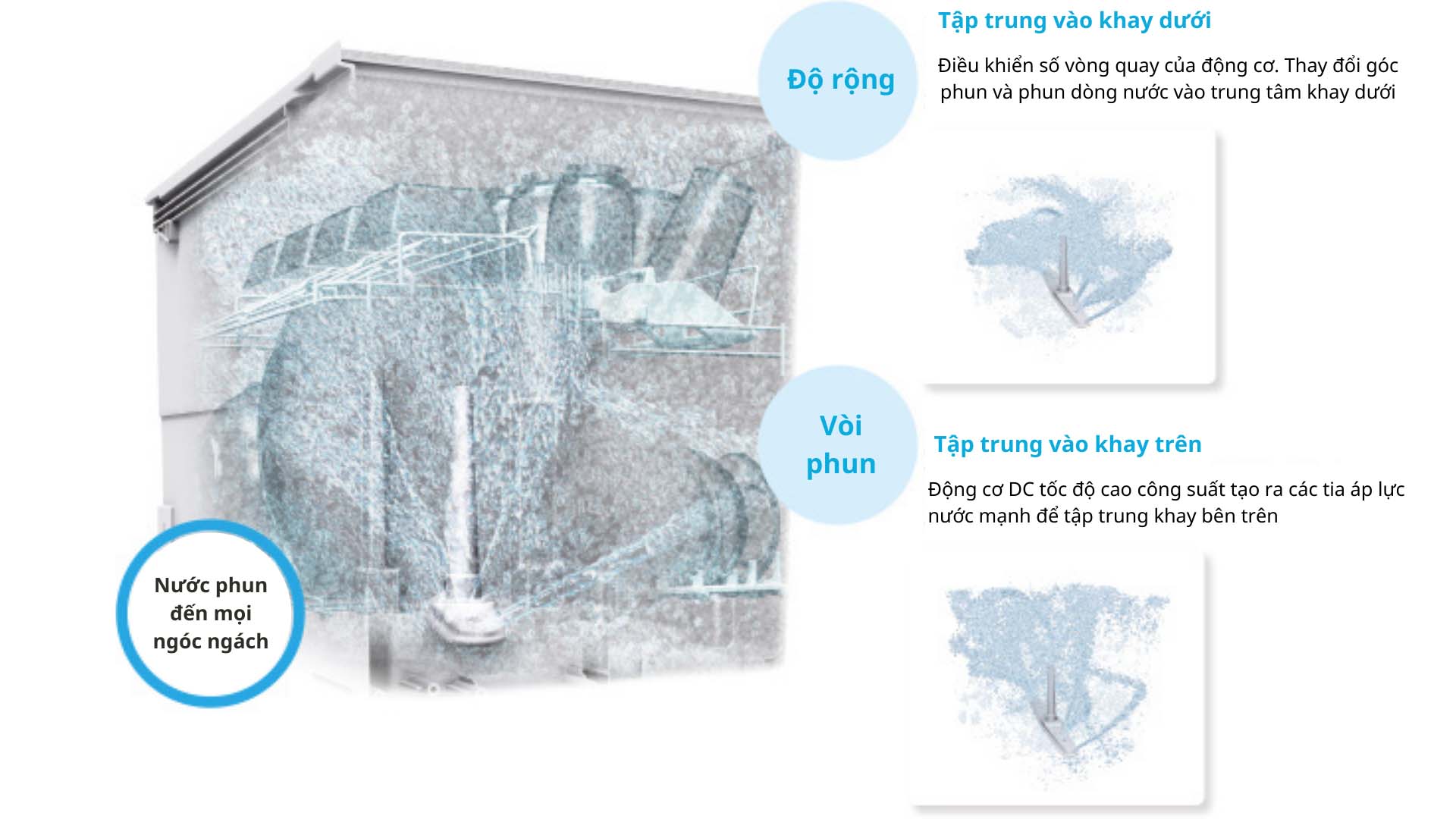 Độ rộng

Tập trung vào khay dưới

Điều khiển số vòng quay của động cơ. Thay đổi góc phun và phun dòng nước vào trung tâm khay dưới

Vòi phun

Tập trung vào khay trên

Động cơ DC tốc độ cao công suất tạo ra các tia áp lực nước mạnh để tập trung khay bên trên

Nước phun đến mọi ngóc ngách