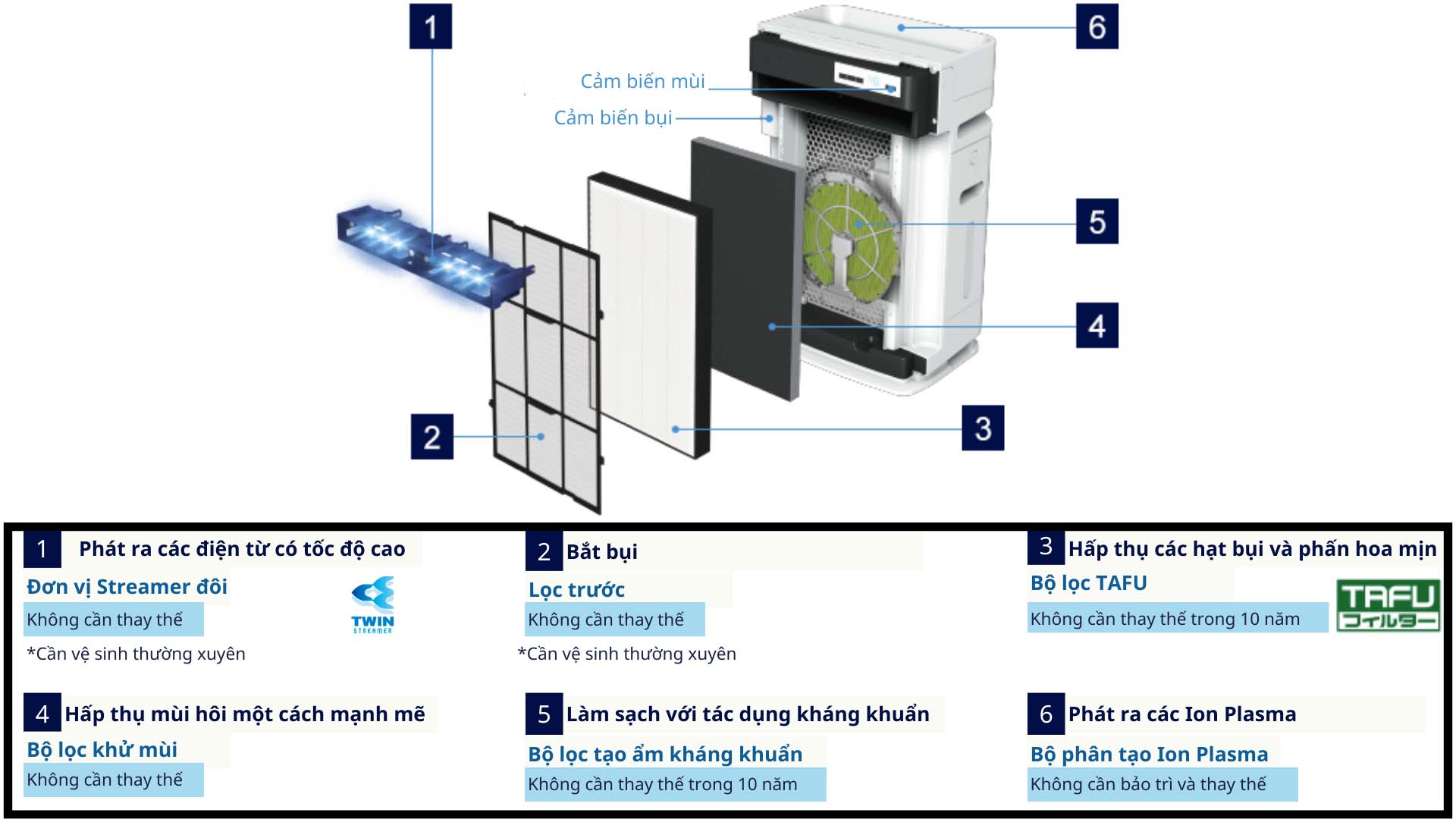 1

6

Cảm biến mùi

Cảm biến bụi

5

4

2

3

1 Phát ra các điện từ có tốc độ cao

Đơn vị Streamer đôi

Không cần thay thế

TWIN STREAMER

*Cần vệ sinh thường xuyên

2 Bắt bụi

Lọc trước

Không cần thay thế

*Cần vệ sinh thường xuyên

3 Hấp thụ các hạt bụi và phấn hoa mịn

Bộ lọc TAFU

Không cần thay thế trong 10 năm

TAFU フィルター

4 Hấp thụ mùi hôi một cách mạnh mẽ

Bộ lọc khử mùi

Không cần thay thế

5 Làm sạch với tác dụng kháng khuẩn

Bộ lọc tạo ẩm kháng khuẩn

Không cần thay thế trong 10 năm

6 Phát ra các Ion Plasma

Bộ phân tạo Ion Plasma

Không cần bảo trì và thay thế